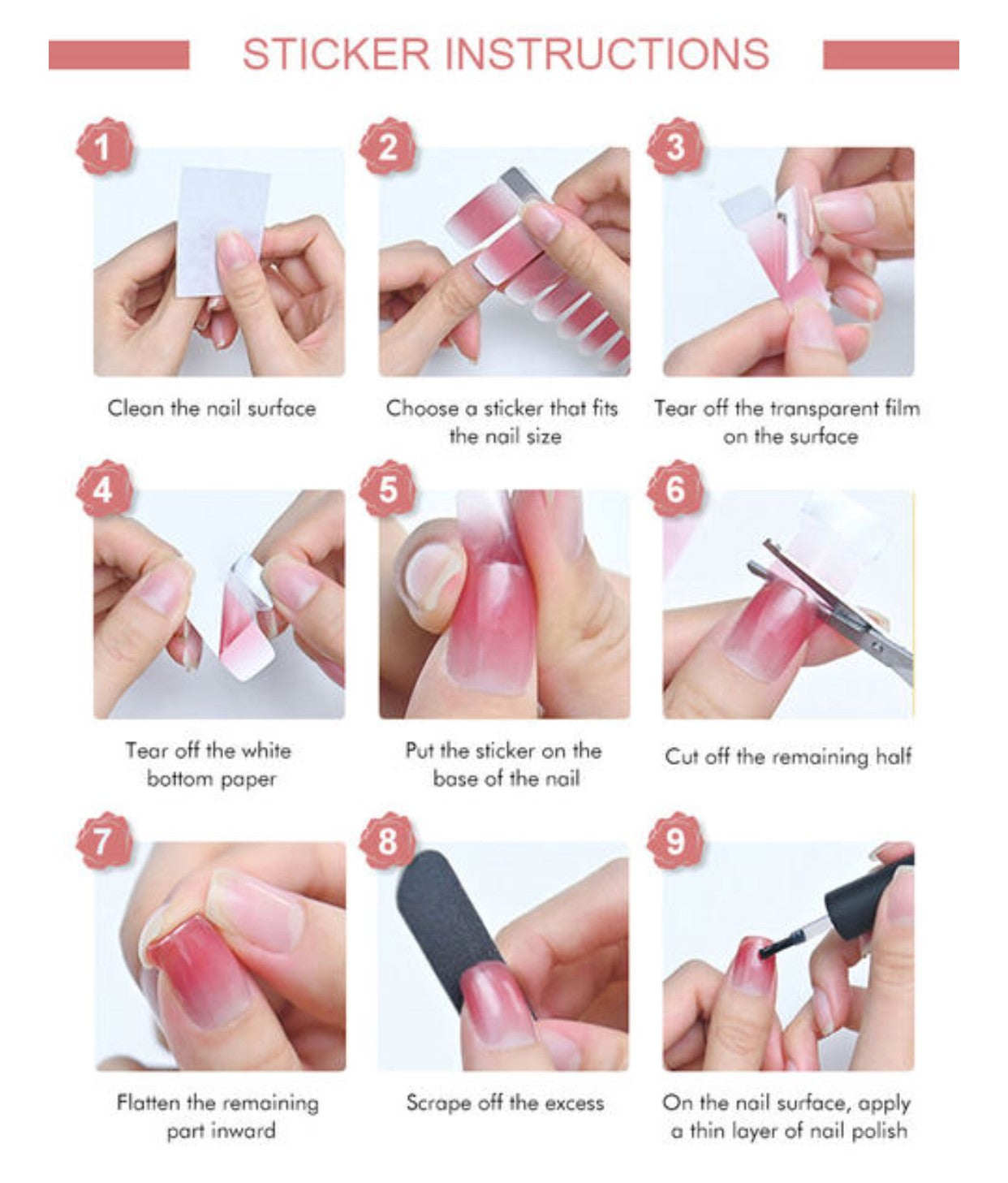 STICKER INSTRUCTIONS

1
Clean the nail surface

2
Choose a sticker that fits the nail size

3
Tear off the transparent film on the surface

4
Tear off the white bottom paper

5
Put the sticker on the base of the nail

6
Cut off the remaining half

7
Flatten the remaining part inward

8
Scrape off the excess

9
On the nail surface, apply a thin layer of nail polish