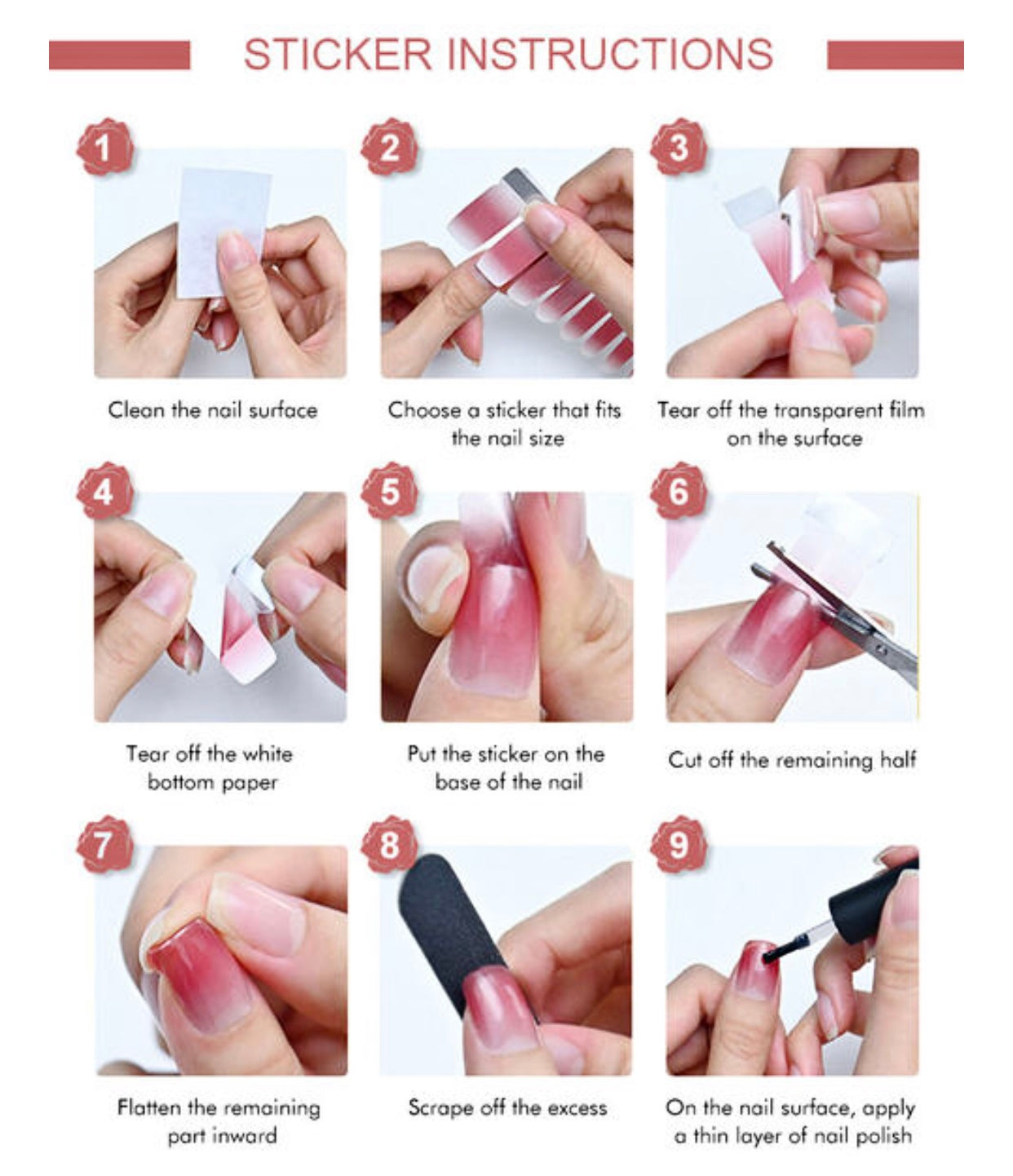 STICKER INSTRUCTIONS

1

Clean the nail surface

2

Choose a sticker that fits the nail size

3

Tear off the transparent film on the surface

4

Tear off the white bottom paper

5

Put the sticker on the base of the nail

6

Cut off the remaining half

7

Flatten the remaining part inward

8

Scrape off the excess

9

On the nail surface, apply a thin layer of nail polish